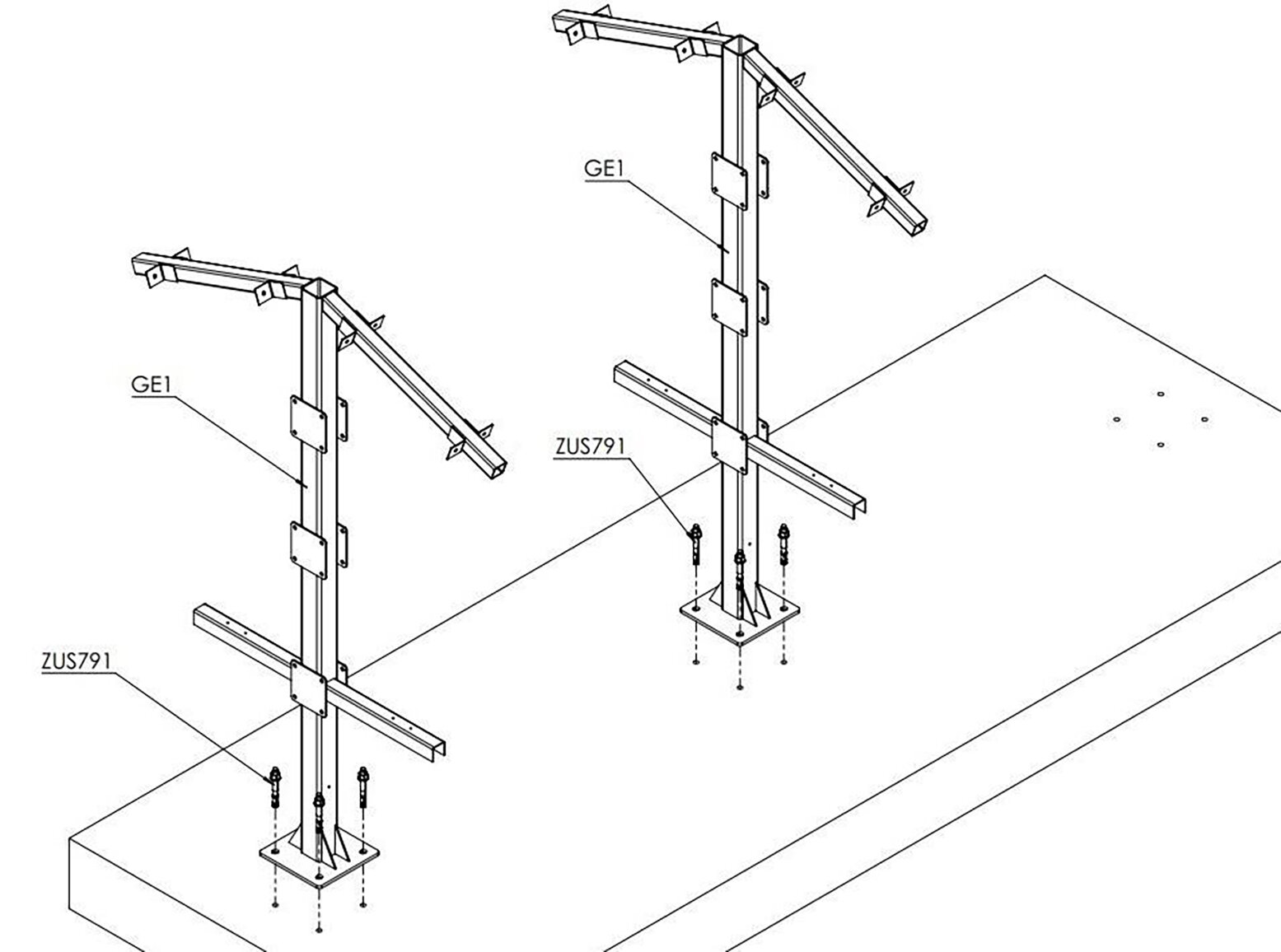 GE1

GE1

ZUS791

ZUS791