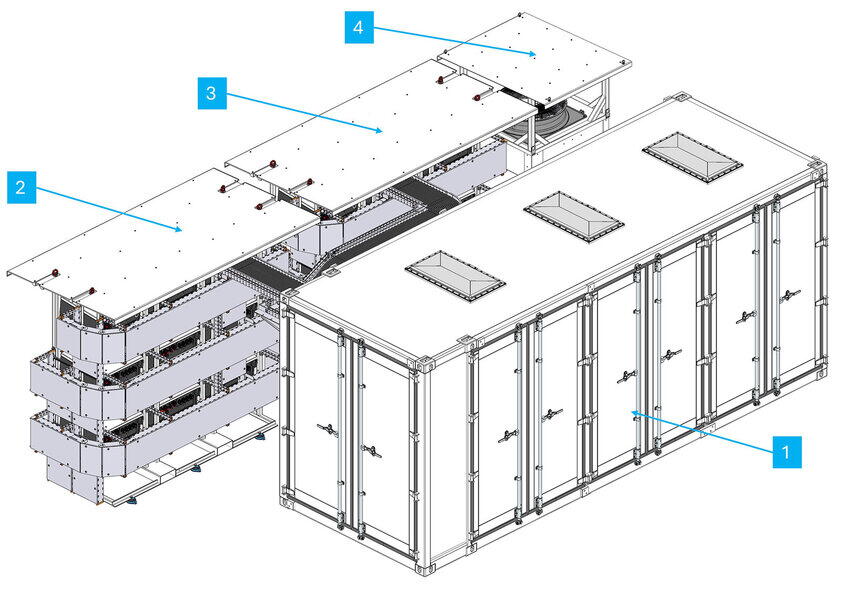 4
3
2
1