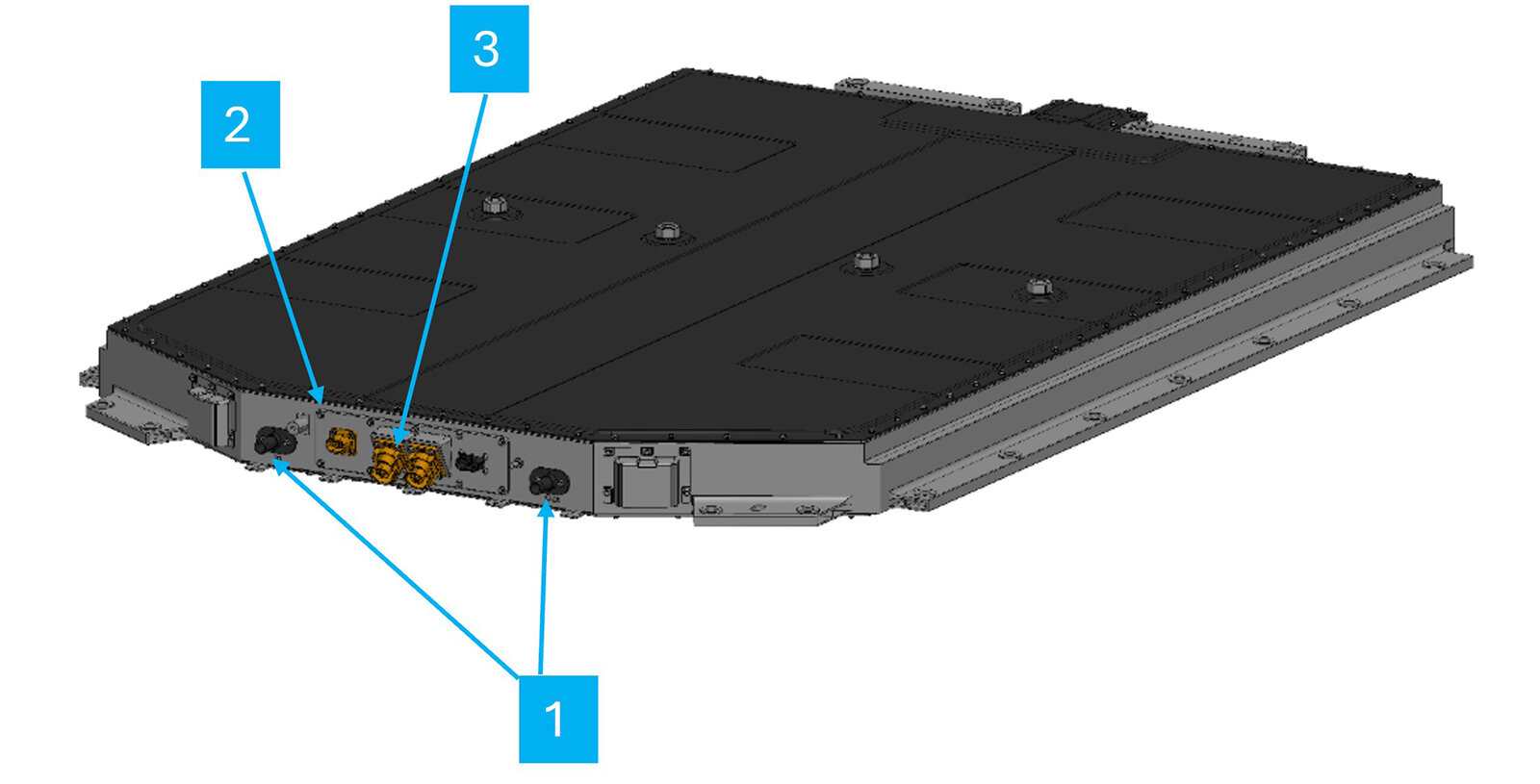 3
2
1