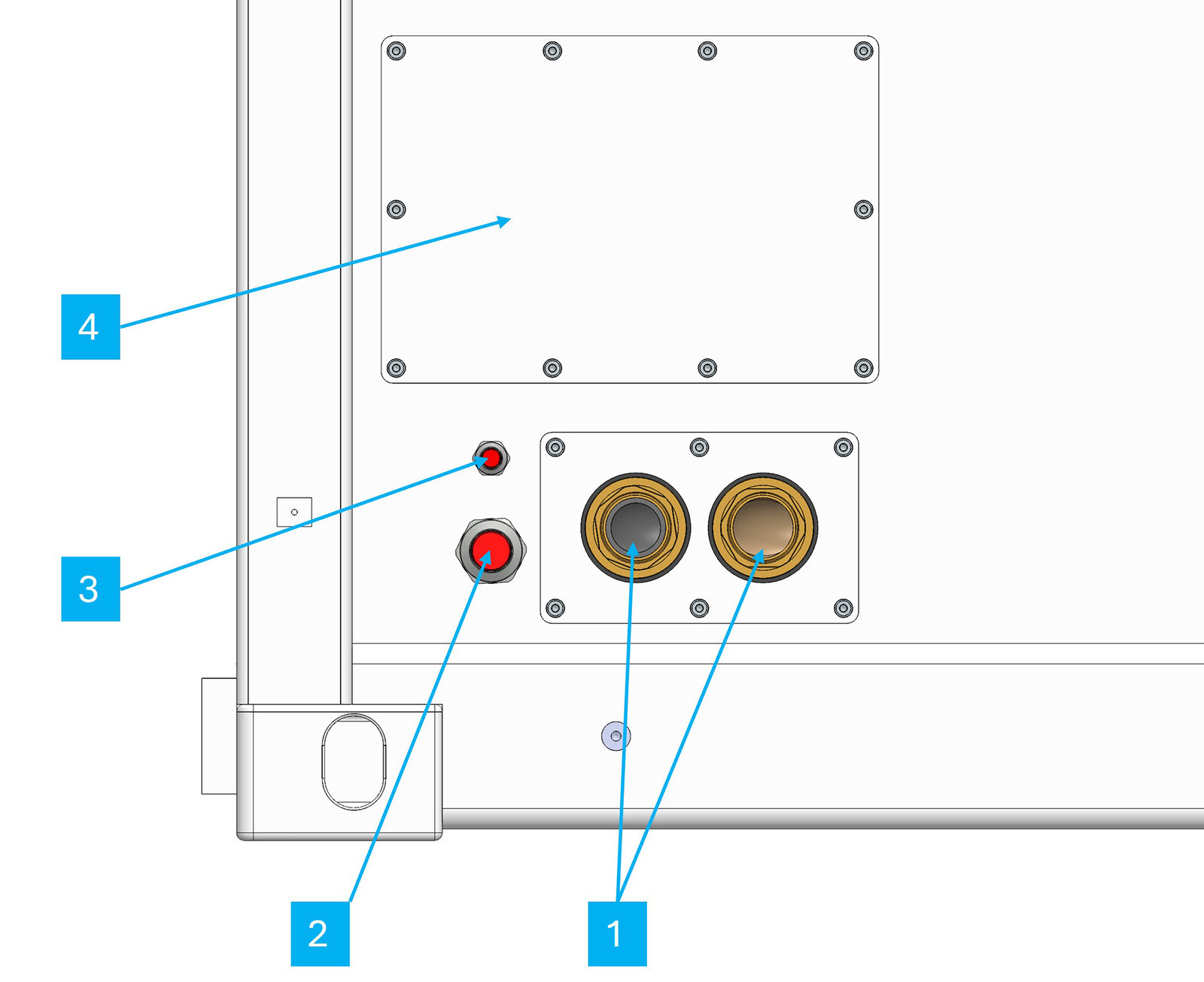 4

3

2

1