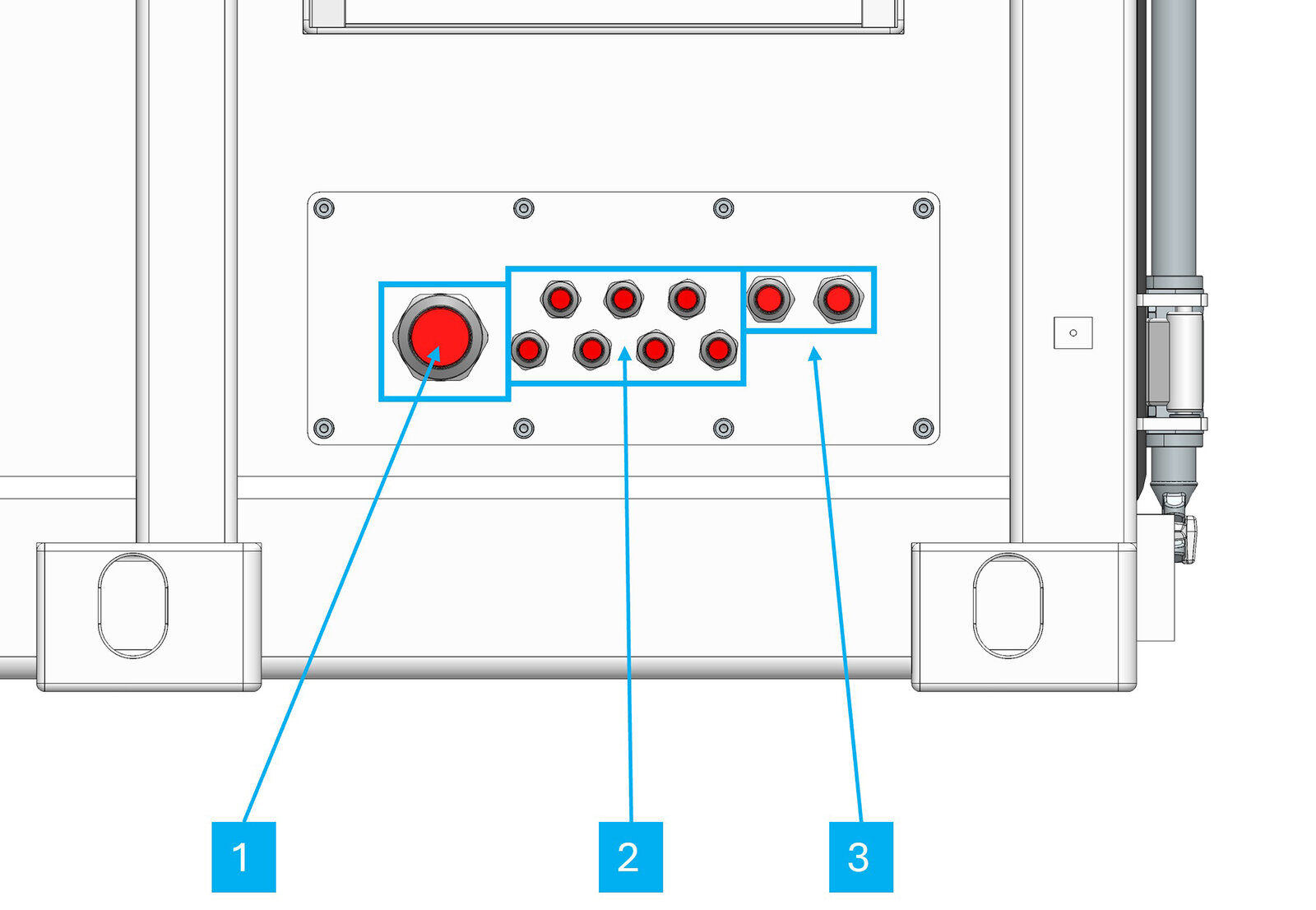 1
2
3