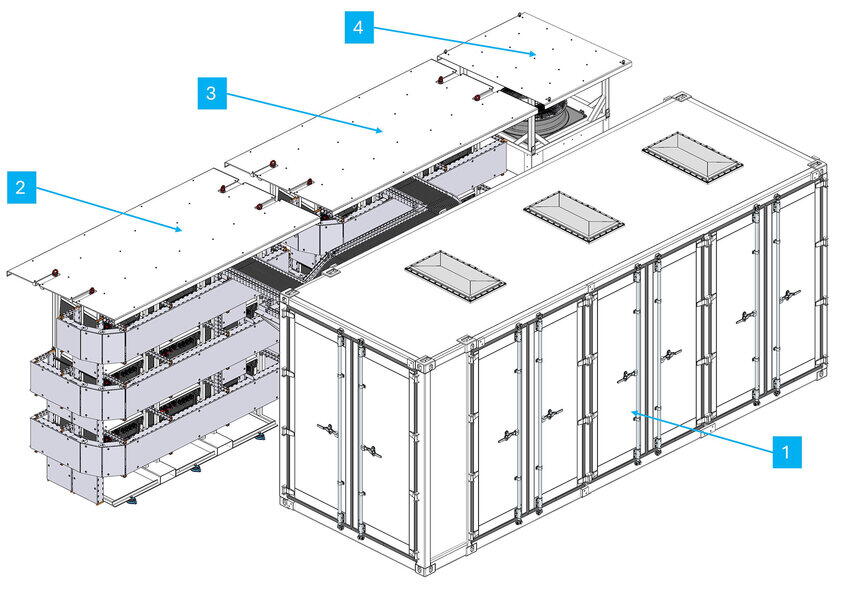 4
3
2
1