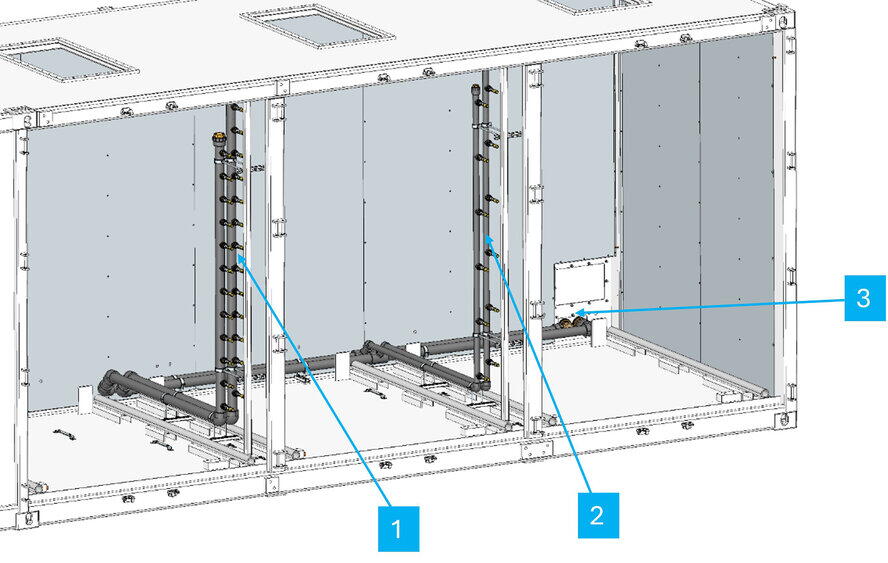 3

1

2