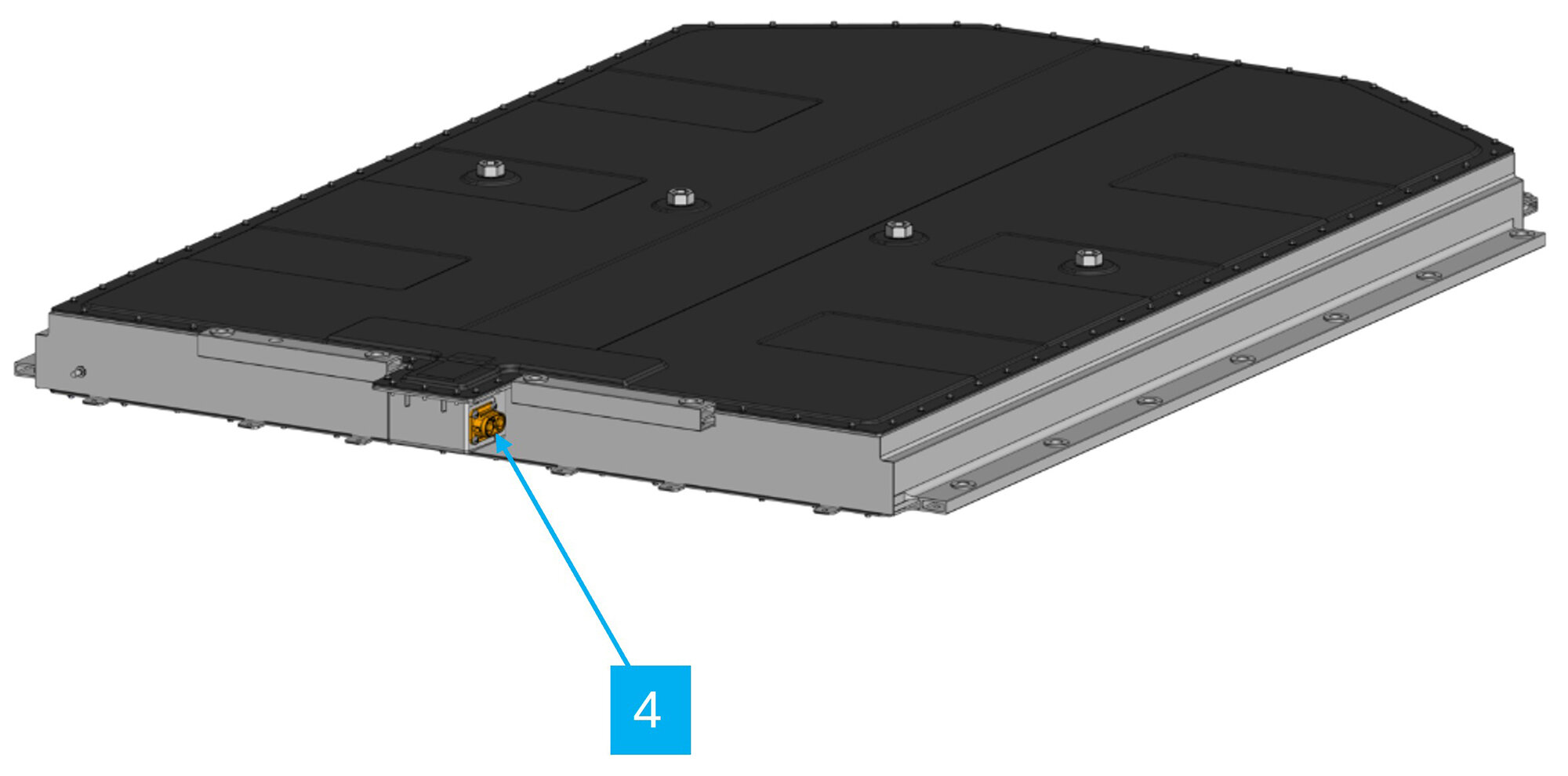 4