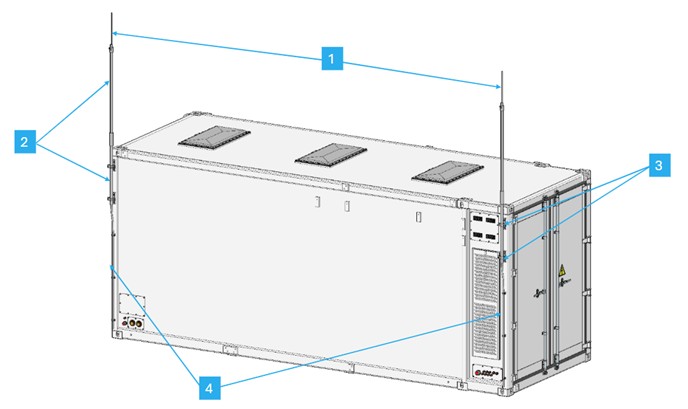 1
2
3
4