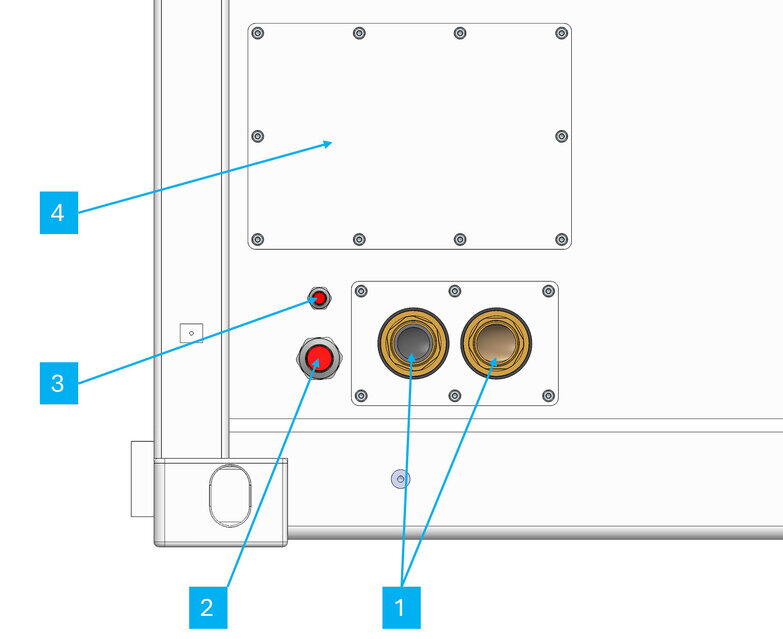 4

3

2

1