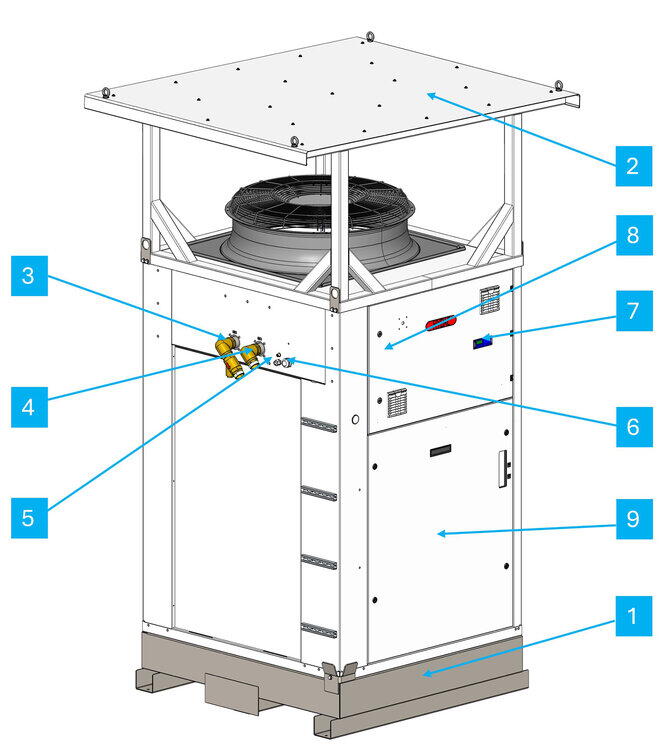 2
8
3
7
4
6
5
9
1